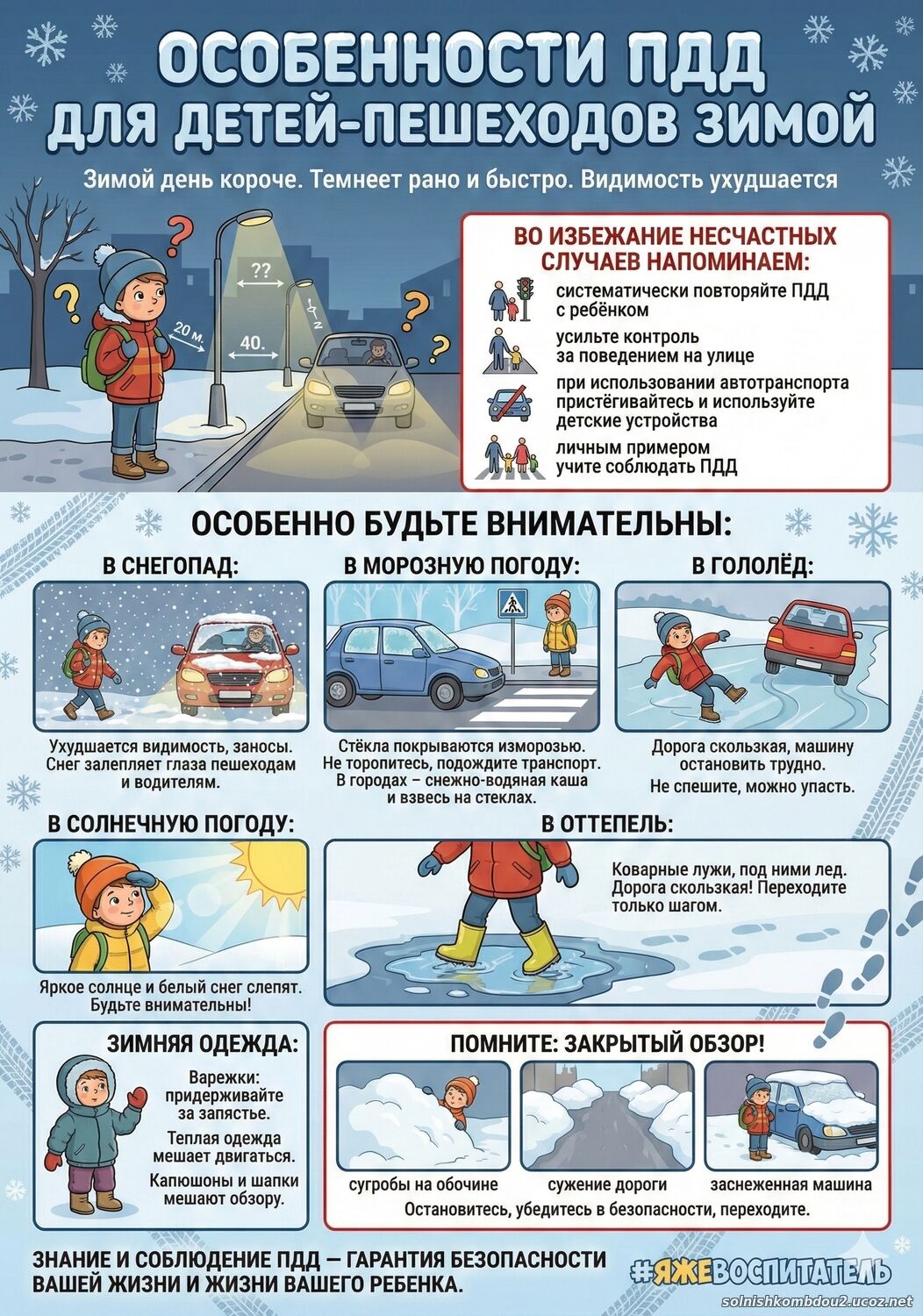 ОСОБЕННОСТИ ПДД ДЛЯ ДЕТЕЙ-ПЕШЕХОДОВ ЗИМОЙ

Зимой день короче. Темнеет рано и быстро. Видимость ухудшается

??
20 м.
40.

ВО ИЗБЕЖАНИЕ НЕСЧАСТНЫХ СЛУЧАЕВ НАПОМИНАЕМ:

систематически повторяйте ПДД с ребёнком

усильте контроль за поведением на улице

при использовании автотранспорта пристёгивайтесь и используйте детские устройства

личным примером учите соблюдать ПДД

ОСОБЕННО БУДЬТЕ ВНИМАТЕЛЬНЫ:

В СНЕГОПАД:

Ухудшается видимость, заносы. Снег залепляет глаза пешеходам и водителям.

В МОРОЗНУЮ ПОГОДУ:

Стёкла покрываются изморозью. Не торопитесь, подождите транспорт. В городах – снежно-водяная каша и взвесь на стеклах.

В ГОЛОЛЁД:

Дорога скользкая, машину остановить трудно.

Не спешите, можно упасть.

В СОЛНЕЧНУЮ ПОГОДУ:

Яркое солнце и белый снег слепят. Будьте внимательны!

В ОТТЕПЕЛЬ:

Коварные лужи, под ними лед. Дорога скользкая! Переходите только шагом.

ЗИМНЯЯ ОДЕЖДА:

Варежки: придерживайте за запястье.

Теплая одежда мешает двигаться.

Капюшоны и шапки мешают обзору.

ПОМНИТЕ: ЗАКРЫТЫЙ ОБЗОР!

сугробы на обочине

сужение дороги

заснеженная машина

Остановитесь, убедитесь в безопасности, переходите.

ЗНАНИЕ И СОБЛЮДЕНИЕ ПДД — ГАРАНТИЯ БЕЗОПАСНОСТИ ВАШЕЙ ЖИЗНИ И ЖИЗНИ ВАШЕГО РЕБЕНКА.

#ЯЖЕВОСПИТАТЕЛЬ

solnishkombdou2.ucoz.net